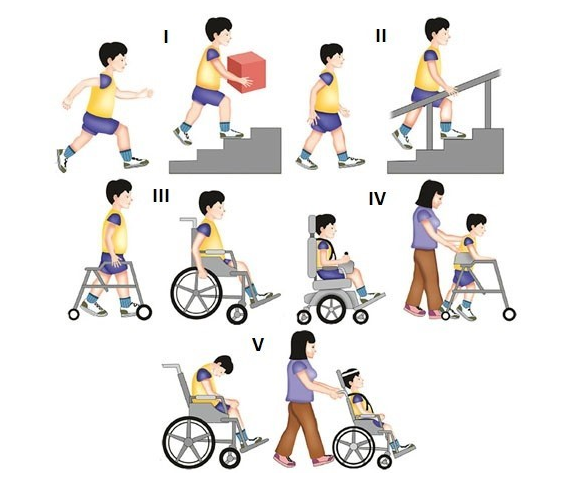 I

II

III

IV

V